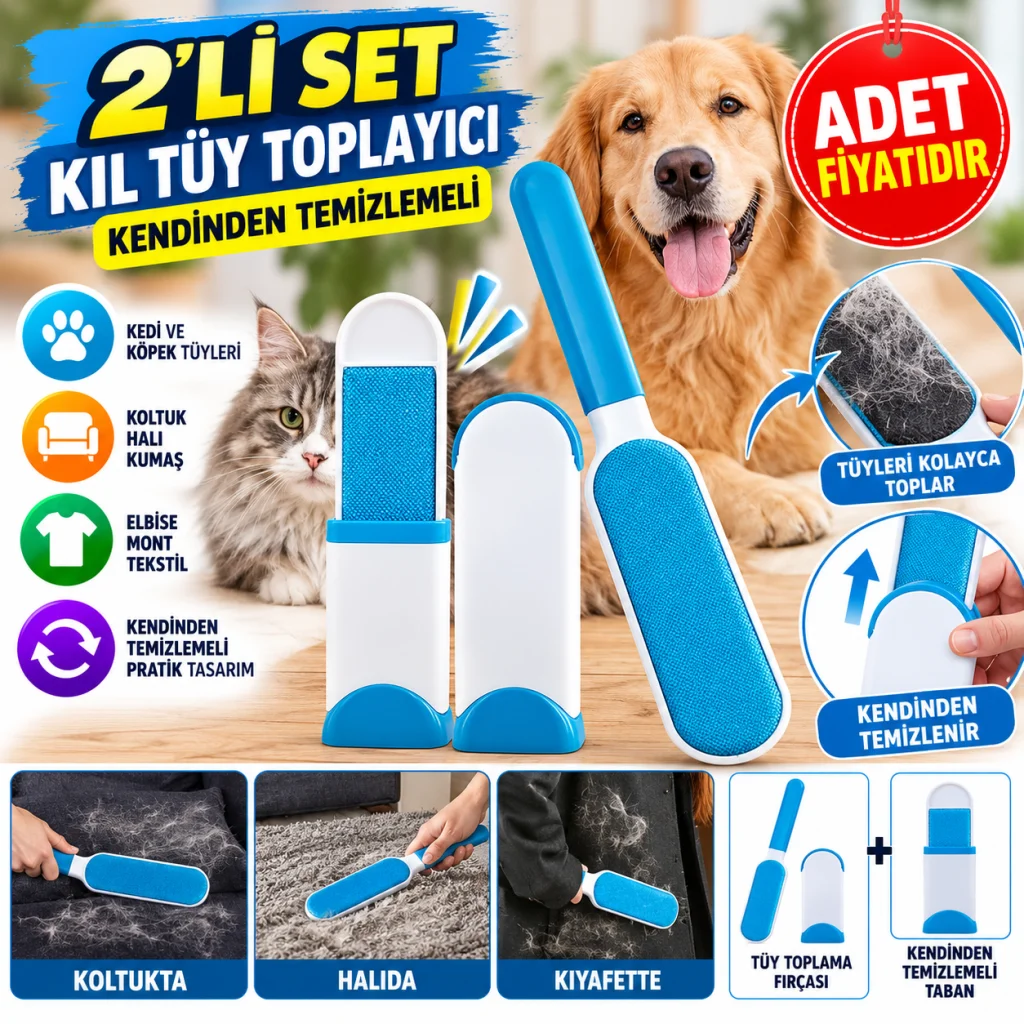 2'Lİ SET
KIL TÜY TOPLAYICI
KENDİNDEN TEMİZLEMELİ

ADET FİYATIDIR

KEDİ VE KÖPEK TÜYLERİ

KOLTUK
HALI
KUMAŞ

ELBİSE
MONT
TEKSTİL

KENDİNDEN TEMİZLEMELİ PRATİK TASARIM

TÜYLERİ KOLAYCA TOPLAR

KENDİNDEN TEMİZLENİR

KOLTUKTA

HALIDA

KIYAFETTE

TÜY TOPLAMA FIRÇASI

+

KENDİNDEN TEMİZLEMELİ TABAN