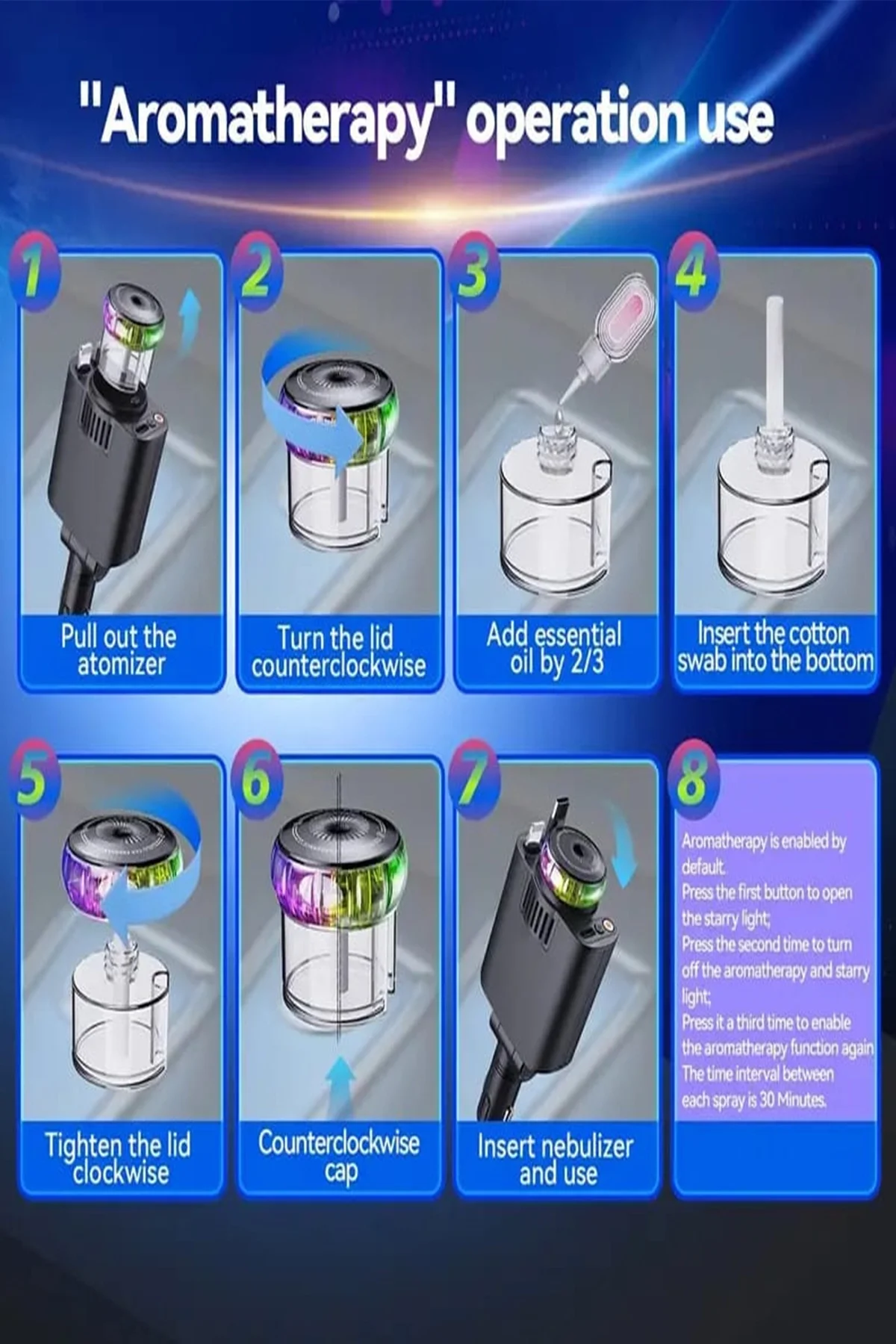 "Aromatherapy" operation use

1
Pull out the atomizer

2
Turn the lid counterclockwise

3
Add essential oil by 2/3

4
Insert the cotton swab into the bottom

5
Tighten the lid clockwise

6
Counterclockwise cap

7
Insert nebulizer and use

8
Aromatherapy is enabled by default.
Press the first button to open the starry light;
Press the second time to turn off the aromatherapy and starry light;
Press it a third time to enable the aromatherapy function again
The time interval between each spray is 30 Minutes.