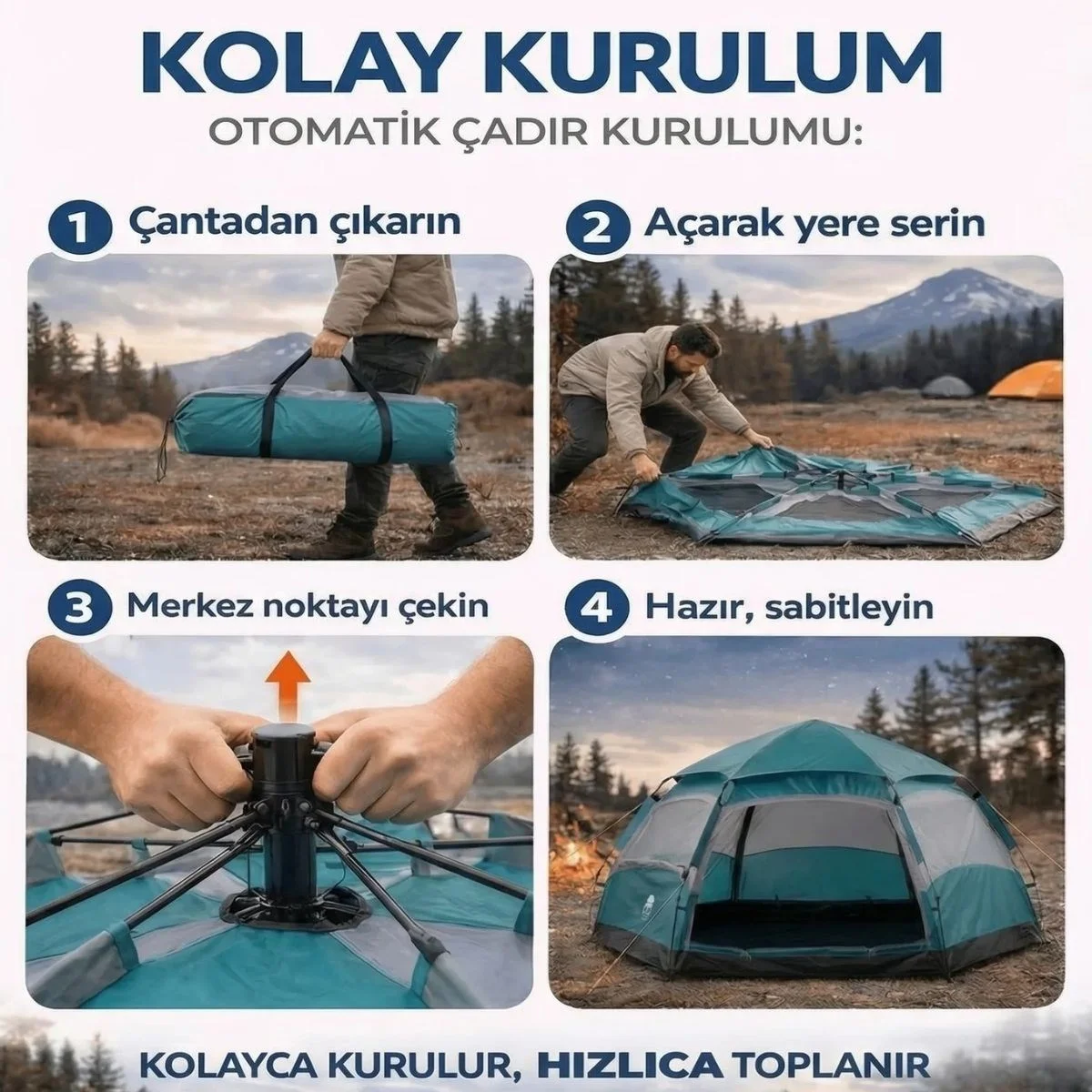 KOLAY KURULUM

OTOMATİK ÇADIR KURULUMU:

1 Çantadan çıkarın

2 Açarak yere serin

3 Merkez noktayı çekin

4 Hazır, sabitleyin

KOLAYCA KURULUR, HIZLICA TOPLANIR